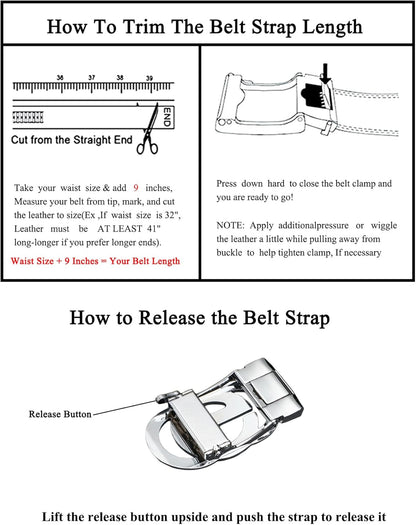 How To Trim The Belt Strap Length

36 37 38 39

END

Cut from the Straight End

Take your waist size & add 9 inches, Measure your belt from tip, mark, and cut the leather to size(Ex ,If waist size is 32", Leather must be AT LEAST 41" long-longer if you prefer longer ends).

Waist Size + 9 Inches = Your Belt Length

Press down hard to close the belt clamp and you are ready to go!

NOTE: Apply additionalpressure or wiggle the leather a little while pulling away from buckle to help tighten clamp, If necessary

How to Release the Belt Strap

Release Button

Lift the release button upside and push the strap to release it